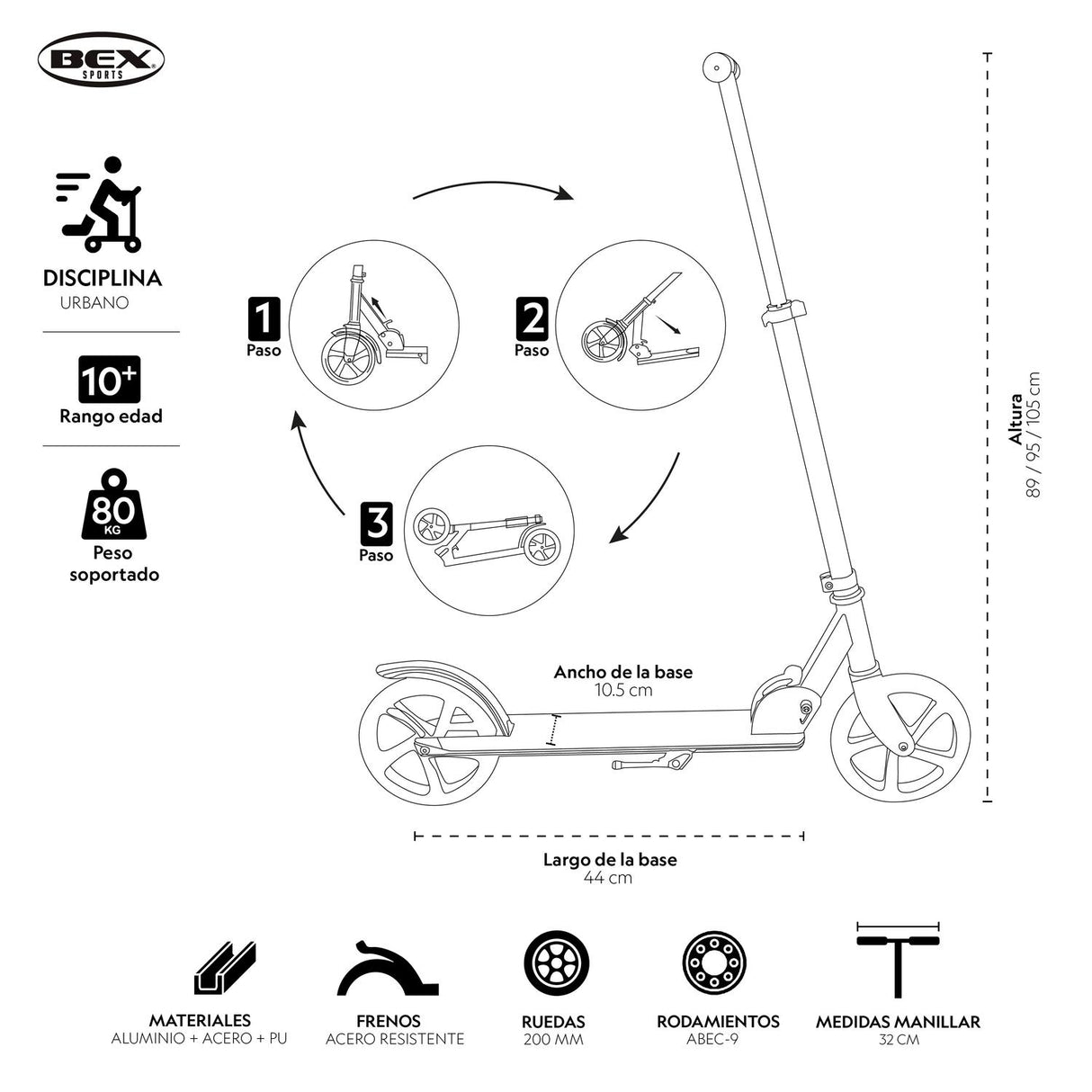 BEX
SPORTS

DISCIPLINA
URBANO

10+
Rango edad

80
KG
Peso soportado

1
Paso

2
Paso

3
Paso

Altura
89 / 95 / 105 cm

Ancho de la base
10.5 cm

Largo de la base
44 cm

MATERIALES
ALUMINIO + ACERO + PU

FRENOS
ACERO RESISTENTE

RUEDAS
200 MM

RODAMIENTOS
ABEC-9

MEDIDAS MANILLAR
32 CM